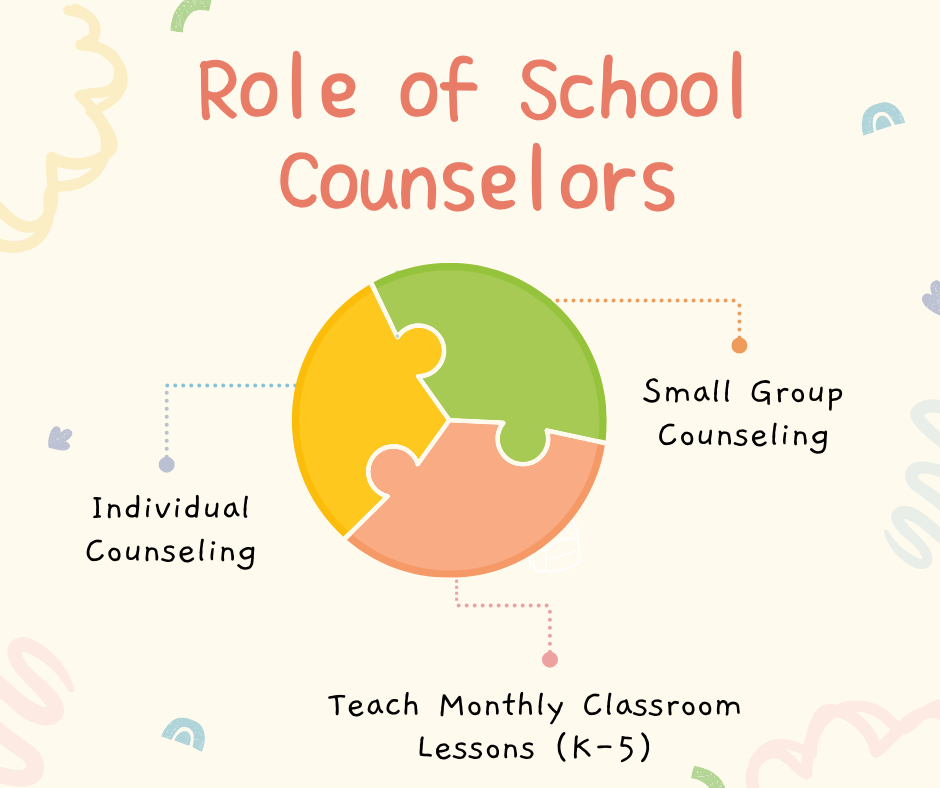 Role of School Counselors

Small Group Counseling

Individual Counseling

Teach Monthly Classroom Lessons (K-5)